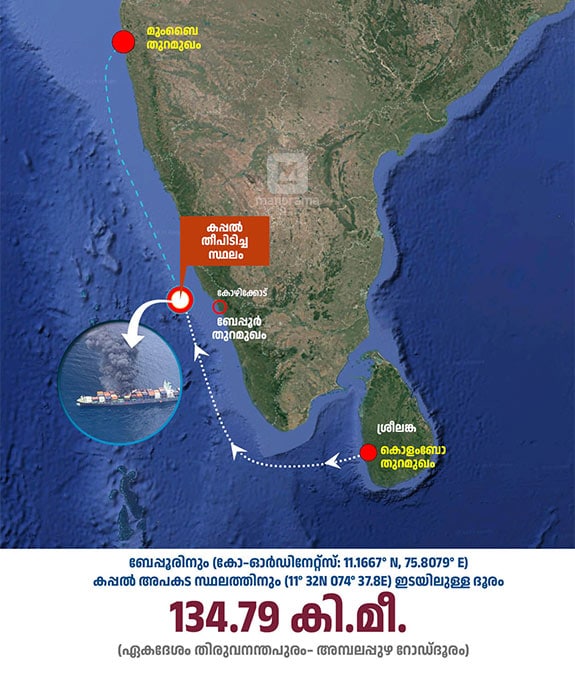 മുംബൈ തുറമുഖം

manorama

കപ്പൽ തീപിടിച്ച സ്ഥലം

കോഴിക്കോട്

ബേപ്പൂർ തുറമുഖം

ശ്രീലങ്ക

കൊളംബോ തുറമുഖം

ബേപ്പൂരിനും (കോ-ഓർഡിനേറ്റ്സ്: 11.1667° N, 75.8079° E) കപ്പൽ അപകട സ്ഥലത്തിനും (11° 32N 074° 37.8E) ഇടയിലുള്ള ദൂരം

134.79 കി.മീ.

(ഏകദേശം തിരുവനന്തപുരം- അമ്പലപ്പുഴ റോഡ്ദൂരം)