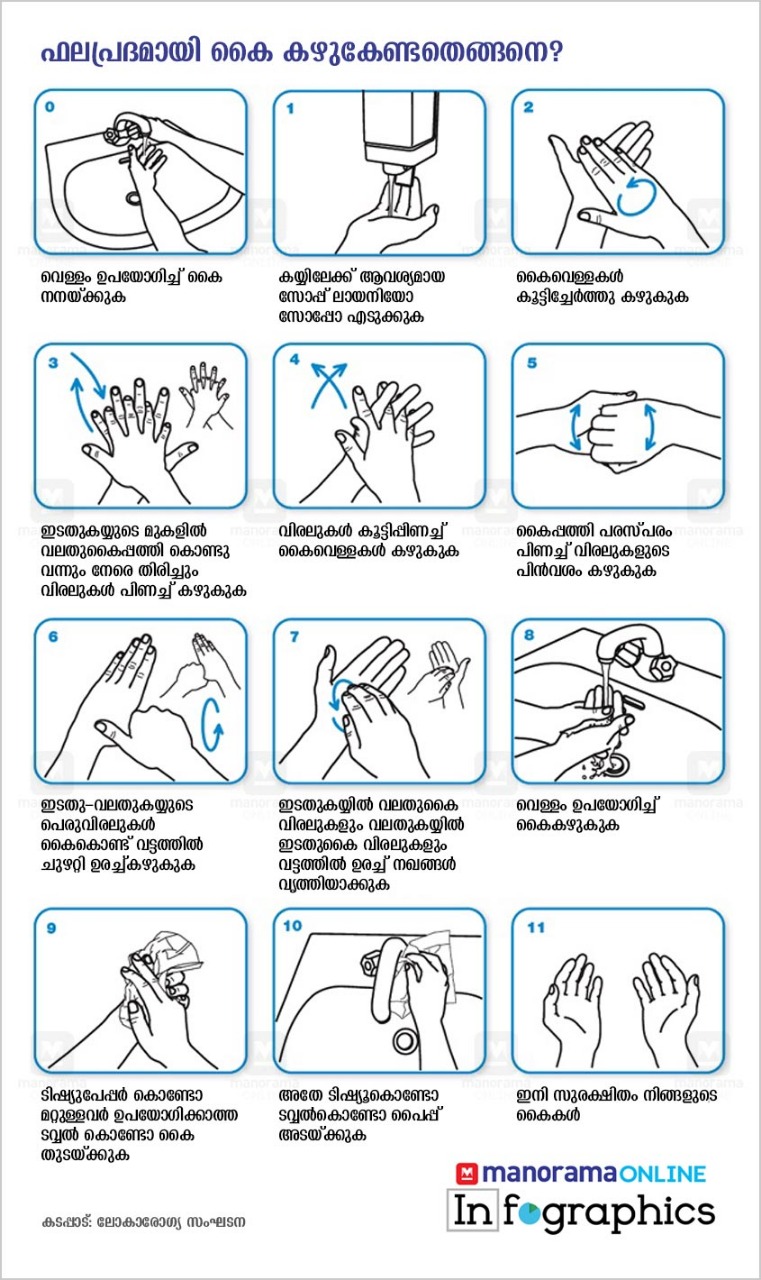 ഫലപ്രദമായി കൈ കഴുകേണ്ടതെങ്ങനെ?

0

വെള്ളം ഉപയോഗിച്ച് കൈ നനയ്ക്കുക

1

കയ്യിലേക്ക് ആവശ്യമായ സോപ്പ് ലായനിയോ സോപ്പോ എടുക്കുക

2

കൈവെള്ളകൾ കൂട്ടിച്ചേർത്തു കഴുകുക

3

ഇടതുകയ്യുടെ മുകളിൽ വലതുകൈപ്പത്തി കൊണ്ടു വന്നും നേരെ തിരിച്ചും വിരലുകൾ പിണച്ച് കഴുകുക

4

വിരലുകൾ കൂട്ടിപ്പിണച്ച് കൈവെള്ളകൾ കഴുകുക

5

കൈപ്പത്തി പരസ്പരം പിണച്ച് വിരലുകളുടെ പിൻവശം കഴുകുക

6

ഇടതു–വലതുകയ്യുടെ പെരുവിരലുകൾ കൈകൊണ്ട് വട്ടത്തിൽ ചുഴറ്റി ഉരച്ച്കഴുകുക

7

ഇടതുകയ്യിൽ വലതുകൈ വിരലുകളും വലതുകയ്യിൽ ഇടതുകൈ വിരലുകളും വട്ടത്തിൽ ഉരച്ച് നഖങ്ങൾ വൃത്തിയാക്കുക

8

വെള്ളം ഉപയോഗിച്ച് കൈകഴുകുക

9

ടിഷ്യുപേപ്പർ കൊണ്ടോ മറ്റുള്ളവർ ഉപയോഗിക്കാത്ത ടവ്വൽ കൊണ്ടോ കൈ തുടയ്ക്കുക

10

അതേ ടിഷ്യൂകൊണ്ടോ ടവ്വൽകൊണ്ടോ പൈപ്പ് അടയ്ക്കുക

11

ഇനി സുരക്ഷിതം നിങ്ങളുടെ കൈകൾ

കടപ്പാട്: ലോകാരോഗ്യ സംഘടന

manorama ONLINE
Infographics