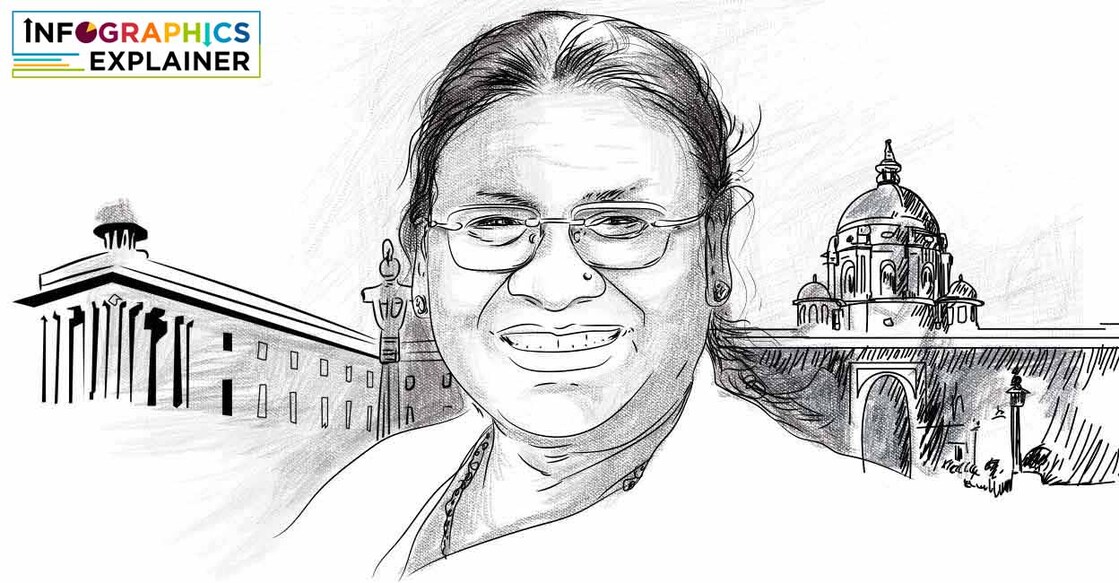 INFOGRAPHICS
EXPLAINER